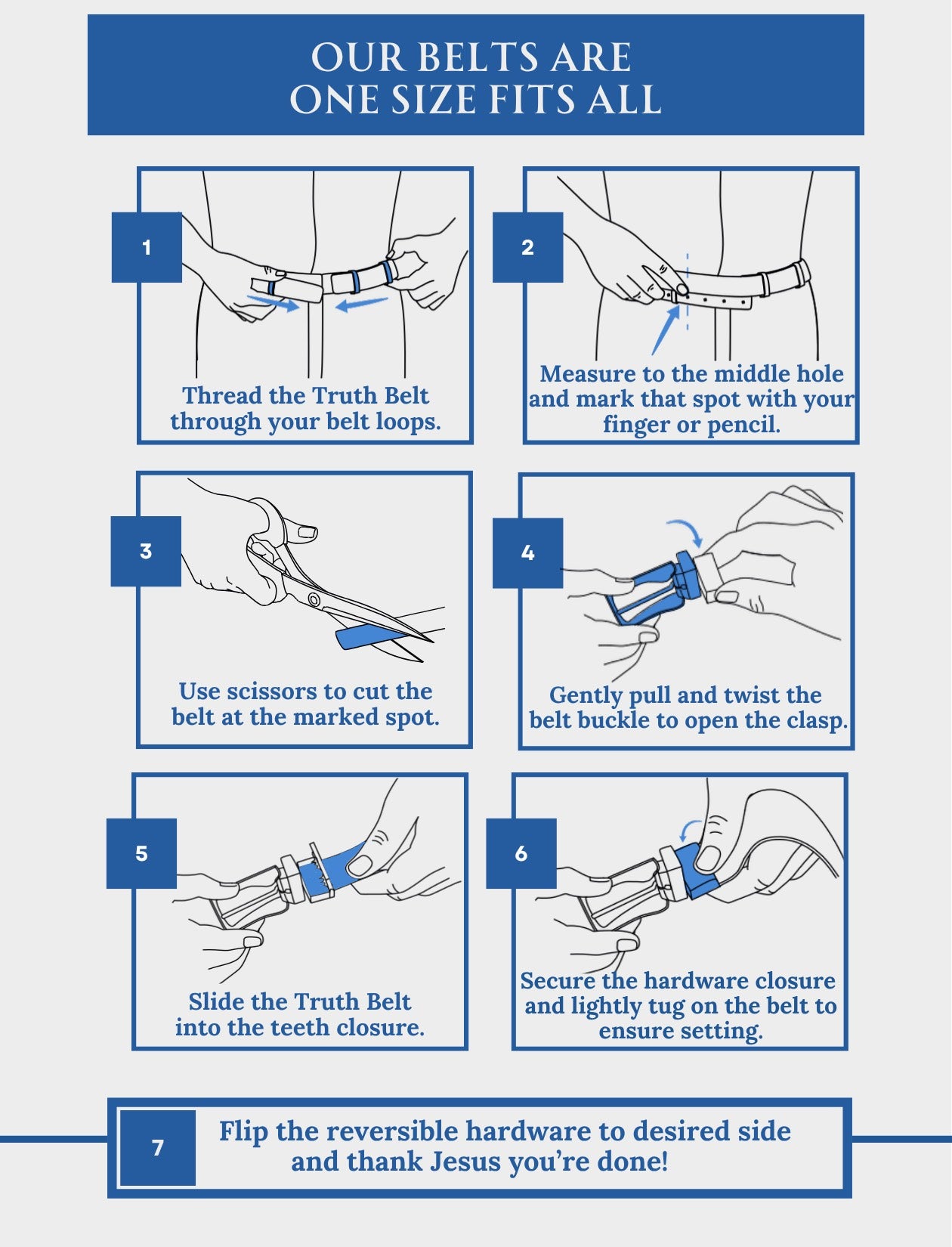 OUR BELTS ARE
ONE SIZE FITS ALL

1
Thread the Truth Belt through your belt loops.

2
Measure to the middle hole and mark that spot with your finger or pencil.

3
Use scissors to cut the belt at the marked spot.

4
Gently pull and twist the belt buckle to open the clasp.

5
Slide the Truth Belt into the teeth closure.

6
Secure the hardware closure and lightly tug on the belt to ensure setting.

7
Flip the reversible hardware to desired side and thank Jesus you're done!